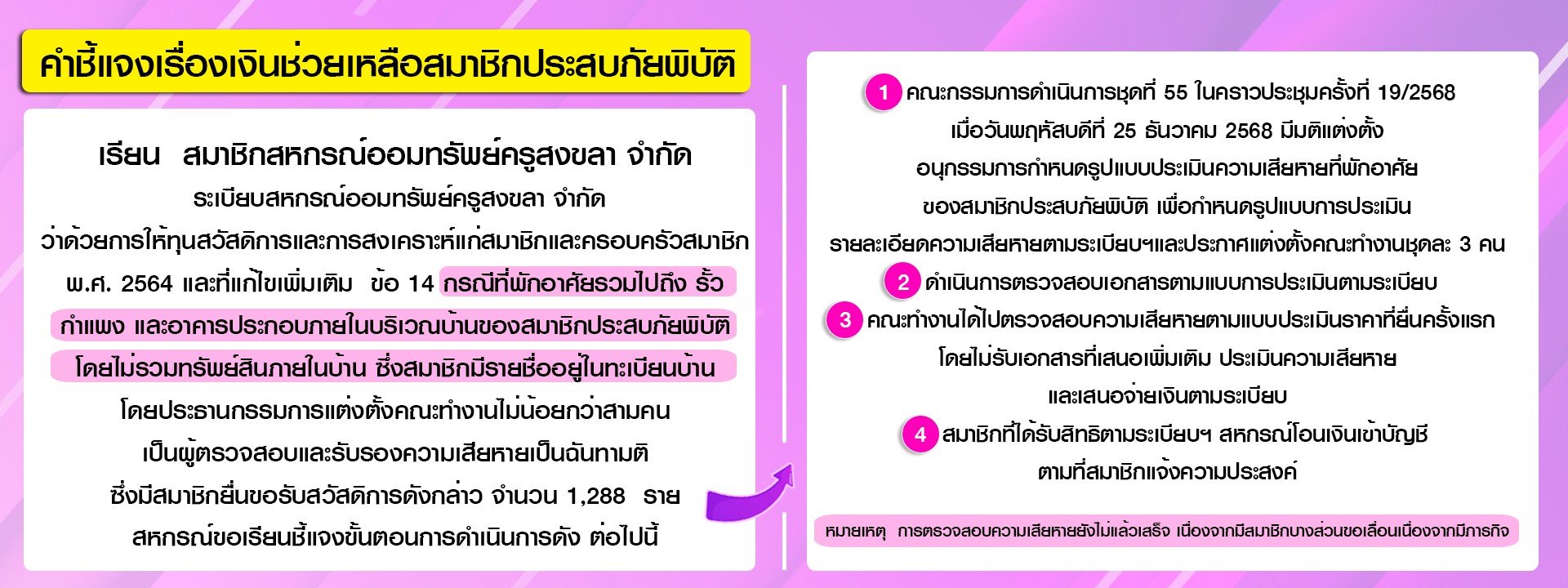 คำชี้แจงเรื่องเงินช่วยเหลือสมาชิกประสบภัยพิบัติ

เรียน สมาชิกสหกรณ์ออมทรัพย์ครูสงขลา จำกัด

ระเบียบสหกรณ์ออมทรัพย์ครูสงขลา จำกัด ว่าด้วยการให้ทุนสวัสดิการและการสงเคราะห์แก่สมาชิกและครอบครัวสมาชิก พ.ศ. 2564 และที่แก้ไขเพิ่มเติม ข้อ 14 กรณีที่พักอาศัยรวมไปถึง รั้ว กำแพง และอาคารประกอบภายในบริเวณบ้านของสมาชิกประสบภัยพิบัติ โดยไม่รวมทรัพย์สินภายในบ้าน ซึ่งสมาชิกมีรายชื่ออยู่ในทะเบียนบ้าน โดยประธานกรรมการแต่งตั้งคณะทำงานไม่น้อยกว่าสามคน เป็นผู้ตรวจสอบและรับรองความเสียหายเป็นฉันทามติ ซึ่งมีสมาชิกยื่นขอรับสวัสดิการดังกล่าว จำนวน 1,288 ราย สหกรณ์ขอเรียนชี้แจงขั้นตอนการดำเนินการดัง ต่อไปนี้

1 คณะกรรมการดำเนินการชุดที่ 55 ในคราวประชุมครั้งที่ 19/2568 เมื่อวันพฤหัสบดีที่ 25 ธันวาคม 2568 มีมติแต่งตั้ง อนุกรรมการกำหนดรูปแบบประเมินความเสียหายที่พักอาศัย ของสมาชิกประสบภัยพิบัติ เพื่อกำหนดรูปแบบการประเมิน รายละเอียดความเสียหายตามระเบียบฯและประกาศแต่งตั้งคณะทำงานชุดละ 3 คน

2 ดำเนินการตรวจสอบเอกสารตามแบบการประเมินตามระเบียบ

3 คณะทำงานได้ไปตรวจสอบความเสียหายตามแบบประเมินราคาที่ยื่นครั้งแรก โดยไม่รับเอกสารที่เสนอเพิ่มเติม ประเมินความเสียหาย และเสนอจ่ายเงินตามระเบียบ

4 สมาชิกที่ได้รับสิทธิตามระเบียบฯ สหกรณ์โอนเงินเข้าบัญชี ตามที่สมาชิกแจ้งความประสงค์

หมายเหตุ การตรวจสอบความเสียหายยังไม่แล้วเสร็จ เนื่องจากมีสมาชิกบางส่วนขอเลื่อนเนื่องจากมีภารกิจ